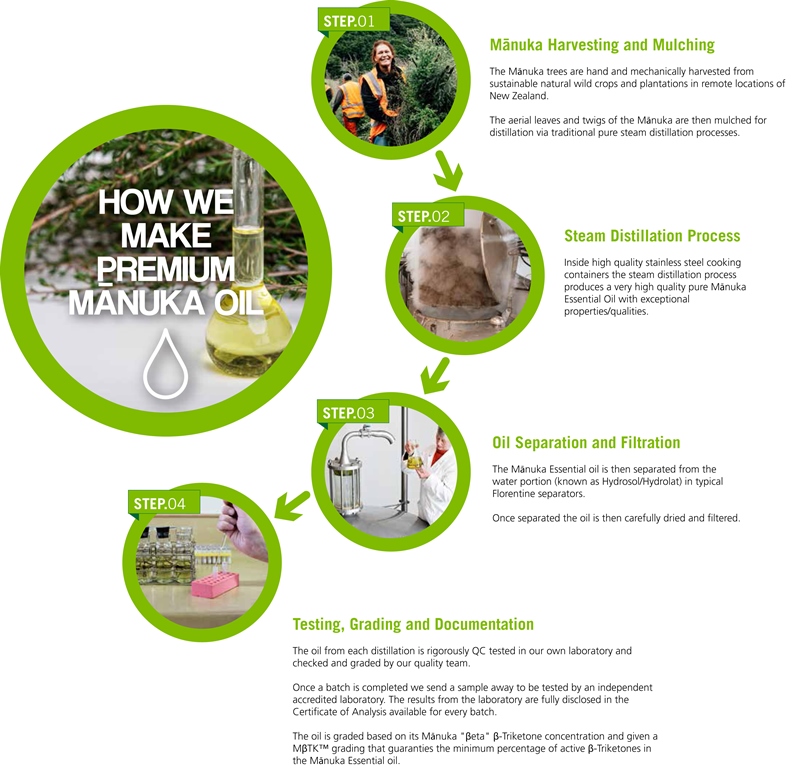 HOW WE MAKE PREMIUM MĀNUKA OIL

STEP.01

Mānuka Harvesting and Mulching

The Mānuka trees are hand and mechanically harvested from sustainable natural wild crops and plantations in remote locations of New Zealand.

The aerial leaves and twigs of the Mānuka are then mulched for distillation via traditional pure steam distillation processes.

STEP.02

Steam Distillation Process

Inside high quality stainless steel cooking containers the steam distillation process produces a very high quality pure Mānuka Essential Oil with exceptional properties/qualities.

STEP.03

Oil Separation and Filtration

The Mānuka Essential oil is then separated from the water portion (known as Hydrosol/Hydrolat) in typical Florentine separators.

Once separated the oil is then carefully dried and filtered.

STEP.04

Testing, Grading and Documentation

The oil from each distillation is rigorously QC tested in our own laboratory and checked and graded by our quality team.

Once a batch is completed we send a sample away to be tested by an independent accredited laboratory. The results from the laboratory are fully disclosed in the Certificate of Analysis available for every batch.

The oil is graded based on its Mānuka "βeta" β-Triketone concentration and given a MβTK™ grading that guaranties the minimum percentage of active β-Triketones in the Mānuka Essential oil.